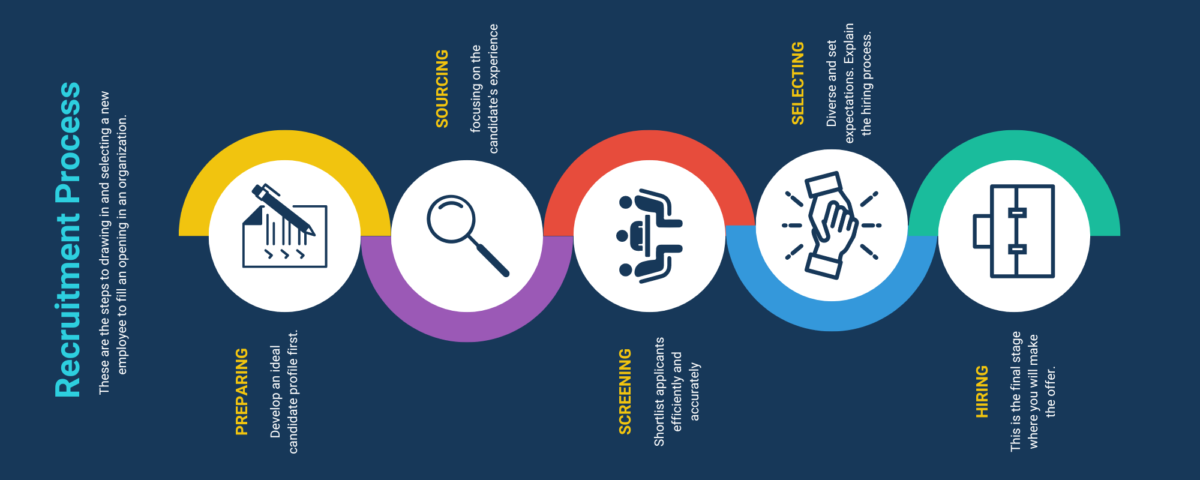 Recruitment Process

These are the steps to drawing in and selecting a new employee to fill an opening in an organization.

PREPARING

Develop an ideal candidate profile first.

SOURCING

focusing on the candidate's experience

SCREENING

Shortlist applicants efficiently and accurately

SELECTING

Diverse and set expectations. Explain the hiring process.

HIRING

This is the final stage where you will make the offer.